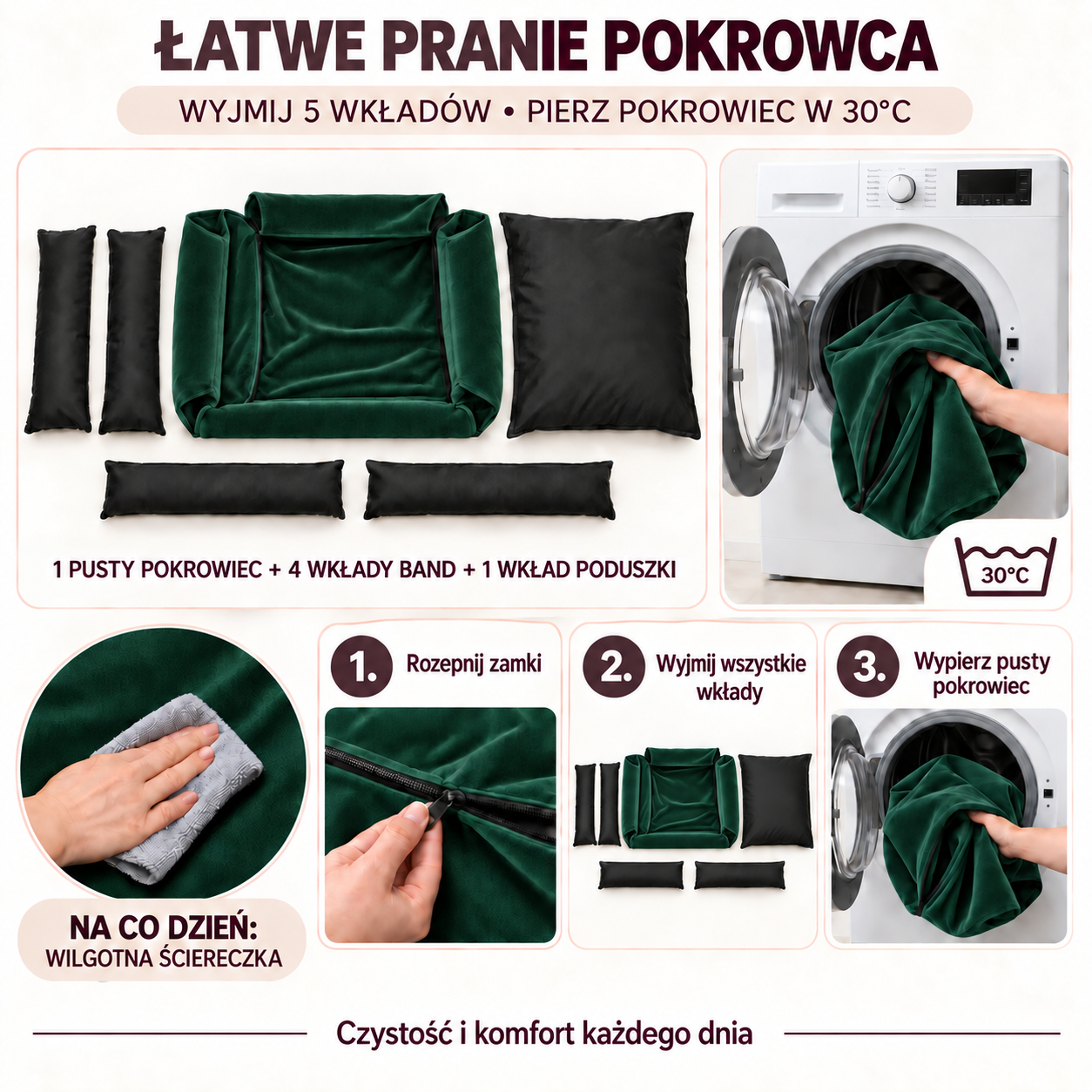 ŁATWE PRANIE POKROWCA

WYJMIJ 5 WKŁADÓW • PIERZ POKROWIEC W 30°C

1 PUSTY POKROWIEC + 4 WKŁADY BAND + 1 WKŁAD PODUSZKI

30°C

NA CO DZIEŃ:
WILGOTNA ŚCIERECZKA

1. Rozepnij zamki

2. Wyjmij wszystkie wkłady

3. Wypierz pusty pokrowiec

Czystość i komfort każdego dnia