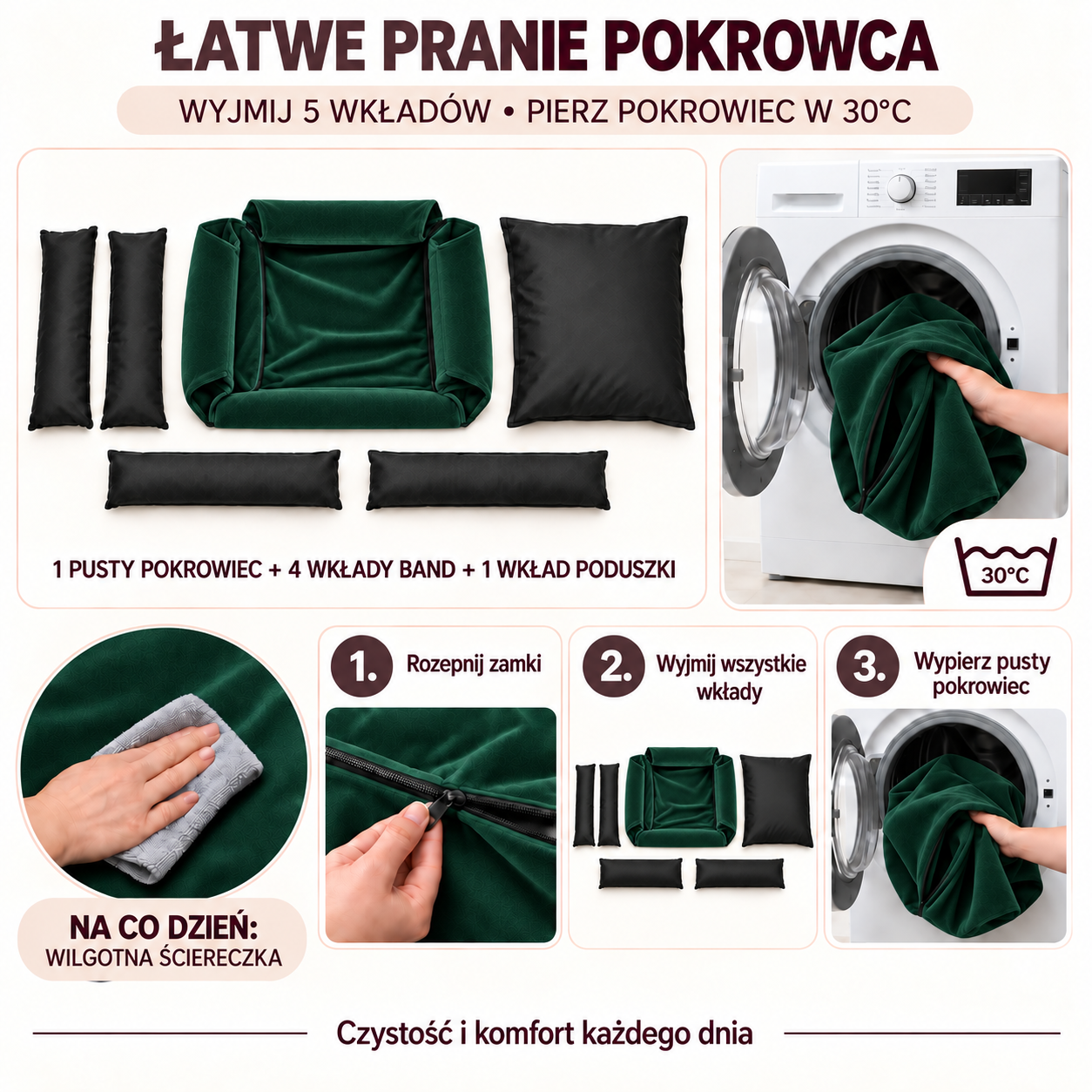 ŁATWE PRANIE POKROWCA

WYJMIJ 5 WKŁADÓW • PIERZ POKROWIEC W 30°C

1 PUSTY POKROWIEC + 4 WKŁADY BAND + 1 WKŁAD PODUSZKI

30°C

NA CO DZIEŃ:
WILGOTNA ŚCIERECZKA

1. Rozepnij zamki

2. Wyjmij wszystkie wkłady

3. Wypierz pusty pokrowiec

Czystość i komfort każdego dnia